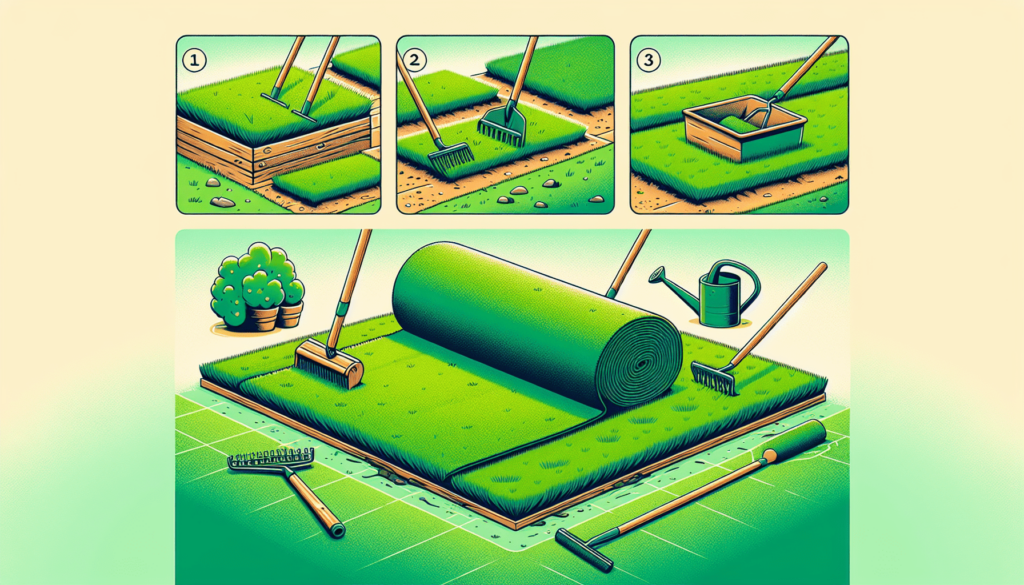 1

2

3